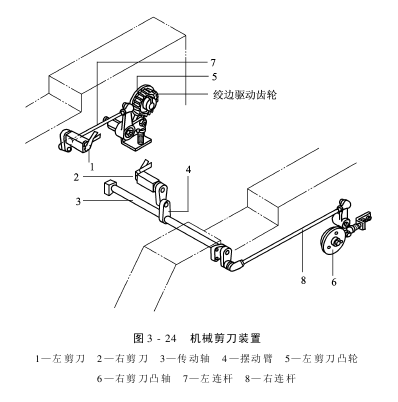 7
5
绞边驱动齿轮
1
2
4
3
8
6

图 3 - 24　机械剪刀装置

1—左剪刀　2—右剪刀　3—传动轴　4—摆动臂　5—左剪刀凸轮
6—右剪刀凸轴　7—左连杆　8—右连杆